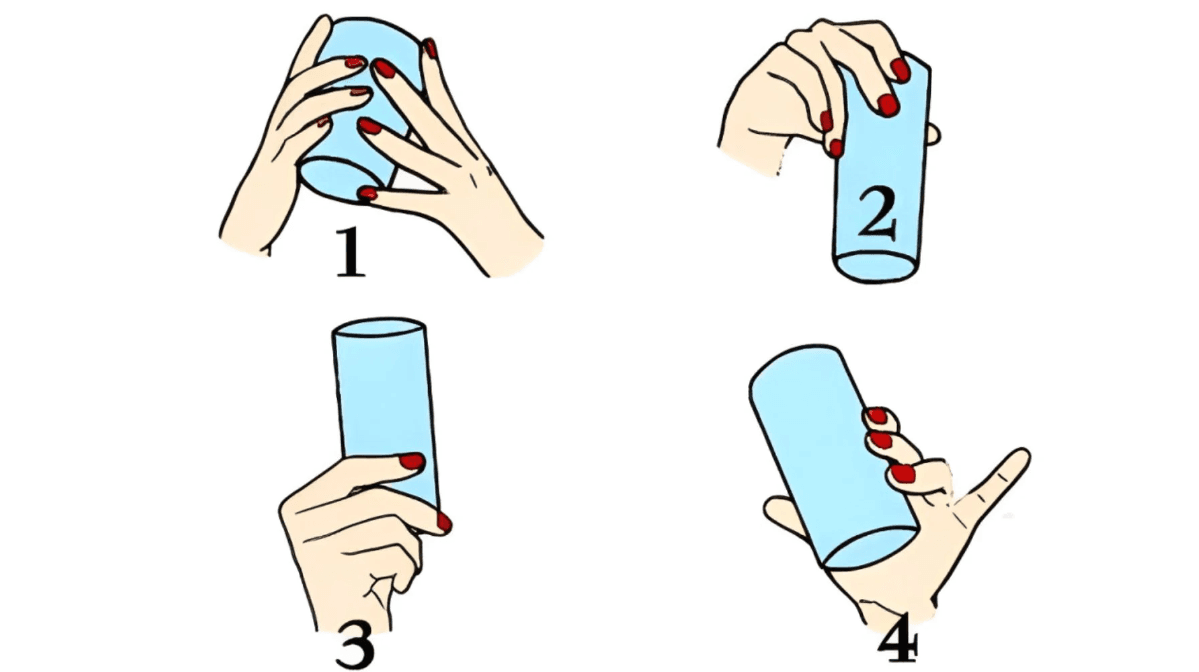 1

2

3

4