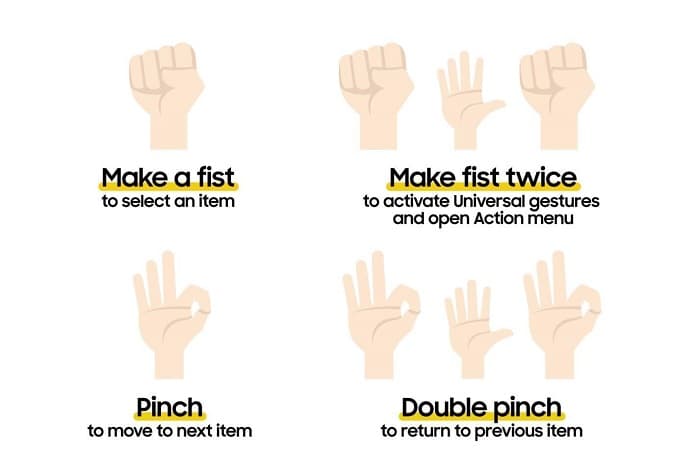 Make a fist
to select an item

Make fist twice
to activate Universal gestures and open Action menu

Pinch
to move to next item

Double pinch
to return to previous item